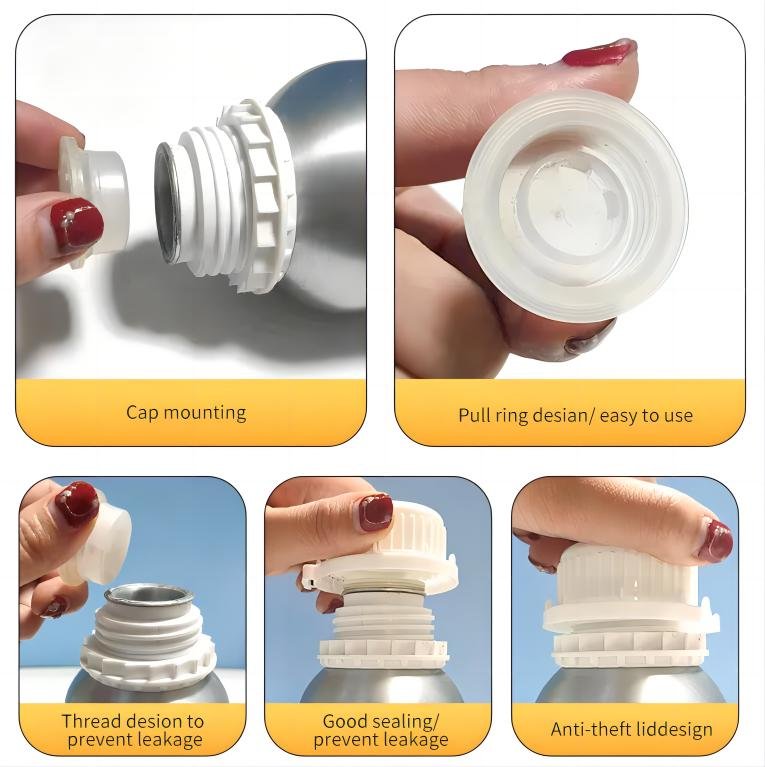 Cap mounting

Pull ring desian/ easy to use

Thread desion to prevent leakage

Good sealing/ prevent leakage

Anti-theft liddesign